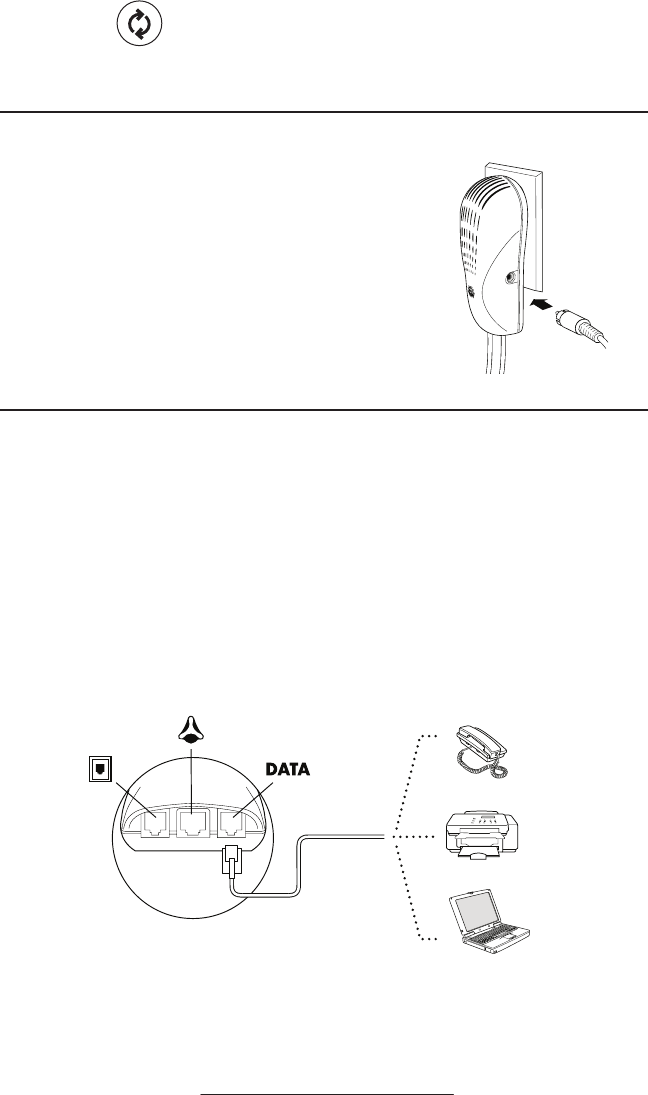 DATA